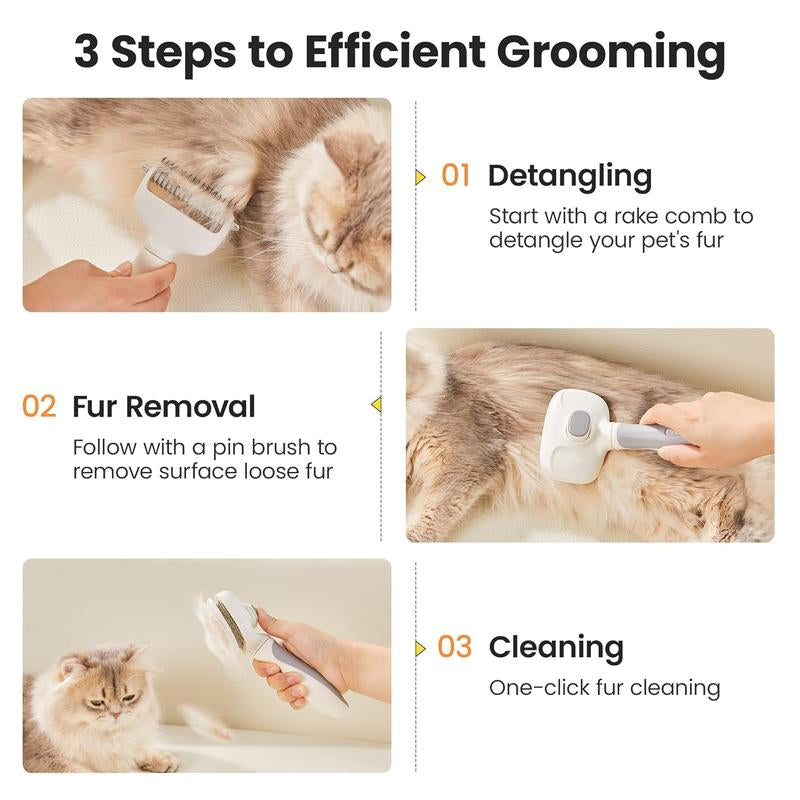 3 Steps to Efficient Grooming

01 Detangling

Start with a rake comb to detangle your pet's fur

02 Fur Removal

Follow with a pin brush to remove surface loose fur

03 Cleaning

One-click fur cleaning