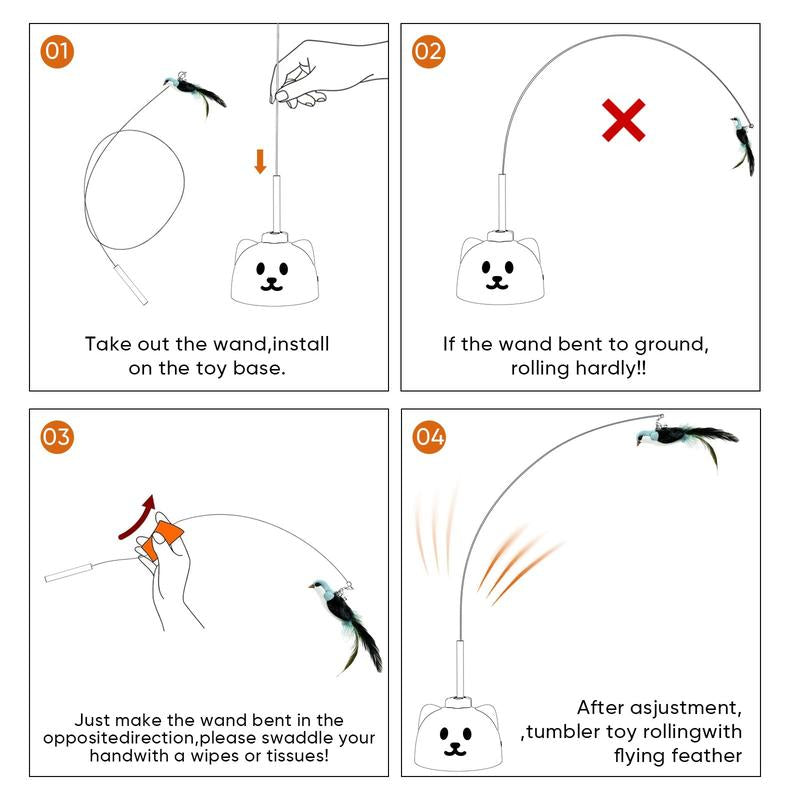 01

Take out the wand,install on the toy base.

02

If the wand bent to ground, rolling hardly!!

03

Just make the wand bent in the oppositedirection,please swaddle your handwith a wipes or tissues!

04

After asjustment, ,tumbler toy rollingwith flying feather