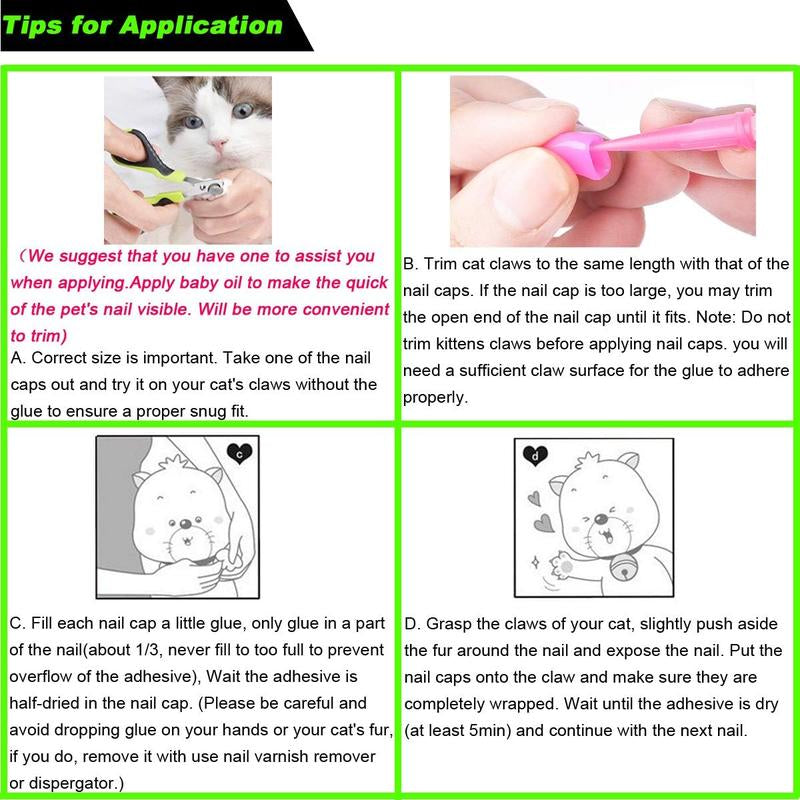 Tips for Application

（We suggest that you have one to assist you when applying.Apply baby oil to make the quick of the pet's nail visible. Will be more convenient to trim)
A. Correct size is important. Take one of the nail caps out and try it on your cat's claws without the glue to ensure a proper snug fit.

B. Trim cat claws to the same length with that of the nail caps. If the nail cap is too large, you may trim the open end of the nail cap until it fits. Note: Do not trim kittens claws before applying nail caps. you will need a sufficient claw surface for the glue to adhere properly.

c

C. Fill each nail cap a little glue, only glue in a part of the nail(about 1/3, never fill to too full to prevent overflow of the adhesive), Wait the adhesive is half-dried in the nail cap. (Please be careful and avoid dropping glue on your hands or your cat's fur, if you do, remove it with use nail varnish remover or dispergator.)

d

D. Grasp the claws of your cat, slightly push aside the fur around the nail and expose the nail. Put the nail caps onto the claw and make sure they are completely wrapped. Wait until the adhesive is dry (at least 5min) and continue with the next nail.