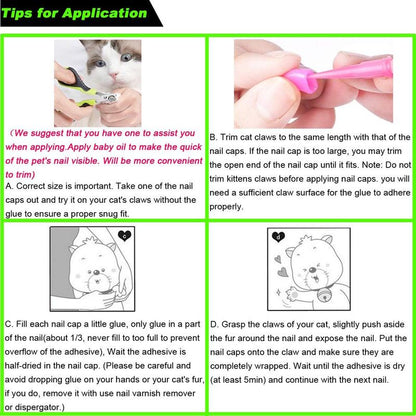 Tips for Application

（We suggest that you have one to assist you when applying.Apply baby oil to make the quick of the pet's nail visible. Will be more convenient to trim)

A. Correct size is important. Take one of the nail caps out and try it on your cat's claws without the glue to ensure a proper snug fit.

B. Trim cat claws to the same length with that of the nail caps. If the nail cap is too large, you may trim the open end of the nail cap until it fits. Note: Do not trim kittens claws before applying nail caps. you will need a sufficient claw surface for the glue to adhere properly.

c

C. Fill each nail cap a little glue, only glue in a part of the nail(about 1/3, never fill to too full to prevent overflow of the adhesive), Wait the adhesive is half-dried in the nail cap. (Please be careful and avoid dropping glue on your hands or your cat's fur, if you do, remove it with use nail varnish remover or dispergator.)

d

D. Grasp the claws of your cat, slightly push aside the fur around the nail and expose the nail. Put the nail caps onto the claw and make sure they are completely wrapped. Wait until the adhesive is dry (at least 5min) and continue with the next nail.