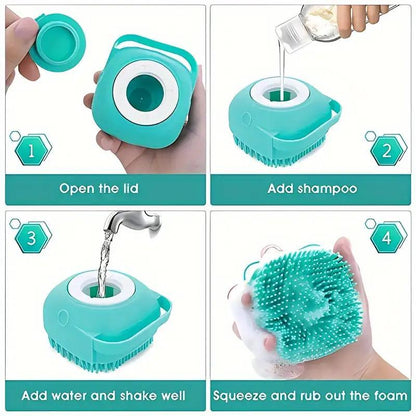 1

Open the lid

2

Add shampoo

3

Add water and shake well

4

Squeeze and rub out the foam