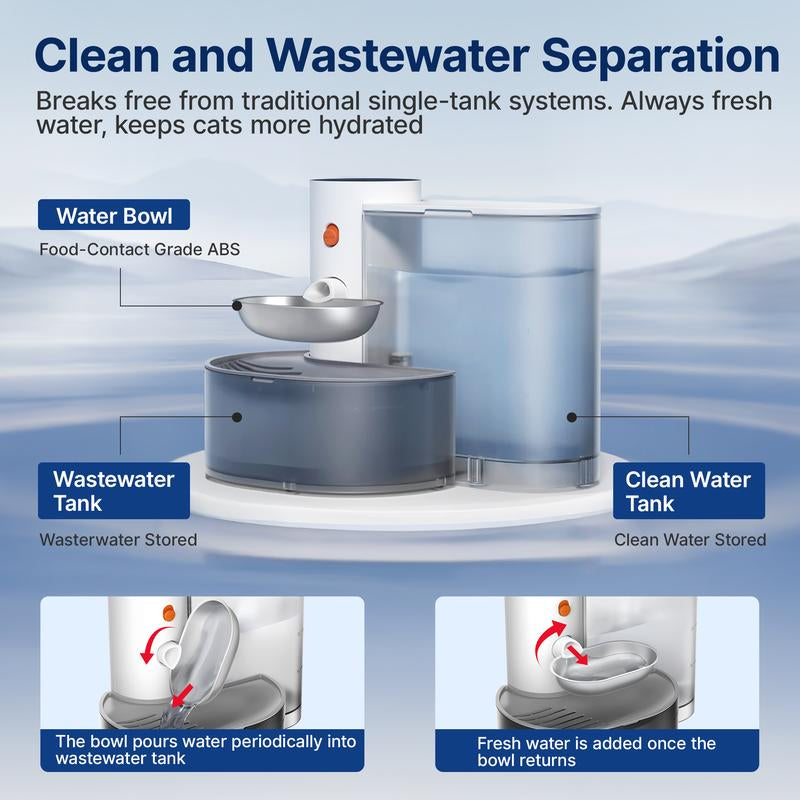 Clean and Wastewater Separation

Breaks free from traditional single-tank systems. Always fresh water, keeps cats more hydrated

Water Bowl

Food-Contact Grade ABS

Wastewater Tank

Wasterwater Stored

Clean Water Tank

Clean Water Stored

The bowl pours water periodically into wastewater tank

Fresh water is added once the bowl returns