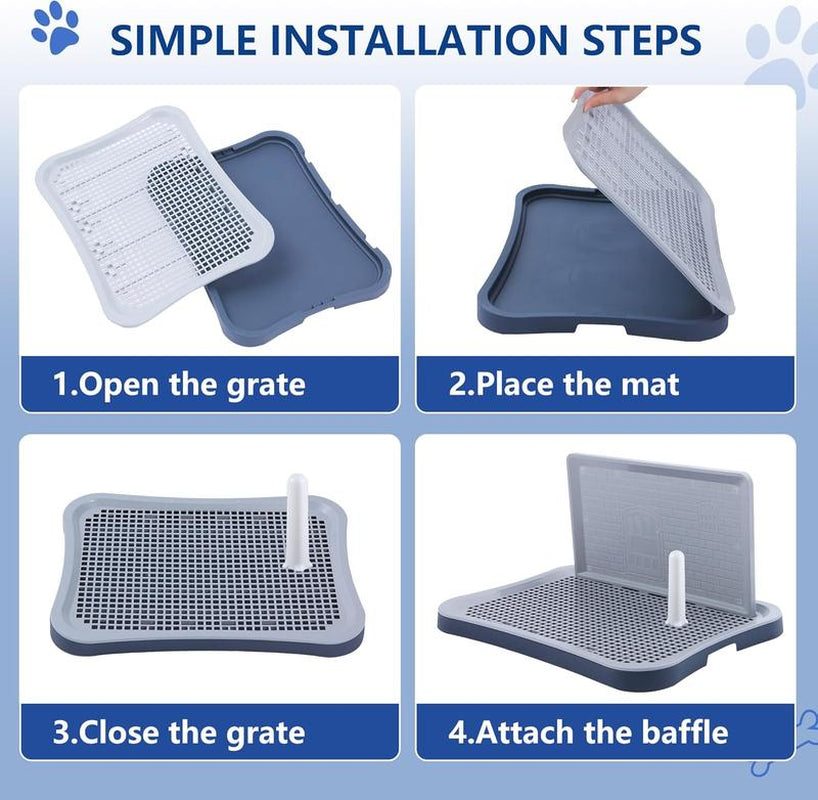 SIMPLE INSTALLATION STEPS

1.Open the grate

2.Place the mat

3.Close the grate

4.Attach the baffle