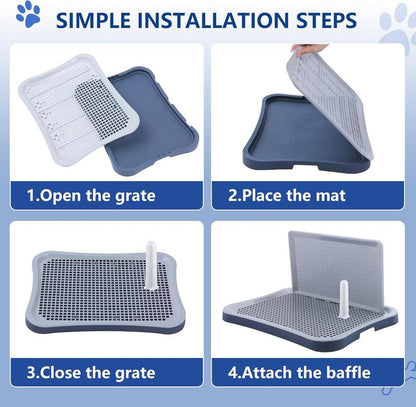 SIMPLE INSTALLATION STEPS

1.Open the grate

2.Place the mat

3.Close the grate

4.Attach the baffle