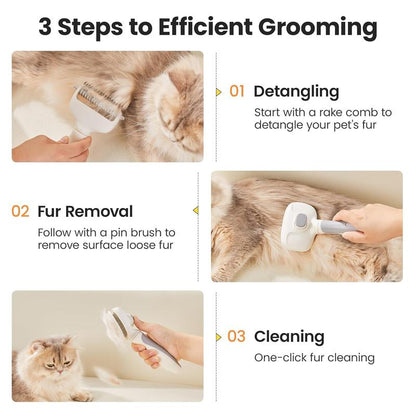 3 Steps to Efficient Grooming

01 Detangling

Start with a rake comb to detangle your pet's fur

02 Fur Removal

Follow with a pin brush to remove surface loose fur

03 Cleaning

One-click fur cleaning