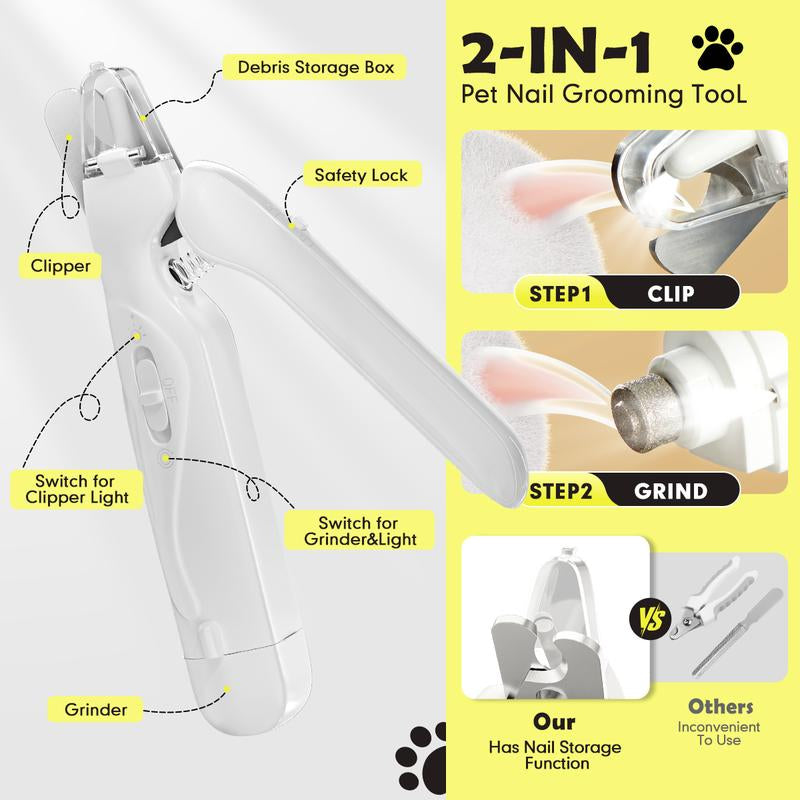 Debris Storage Box

Safety Lock

Clipper

OFF

Switch for Clipper Light

Switch for Grinder&Light

Grinder

2-IN-1

Pet Nail Grooming TooL

STEP1 CLIP

STEP2 GRIND

VS

Our
Has Nail Storage Function

Others
Inconvenient To Use